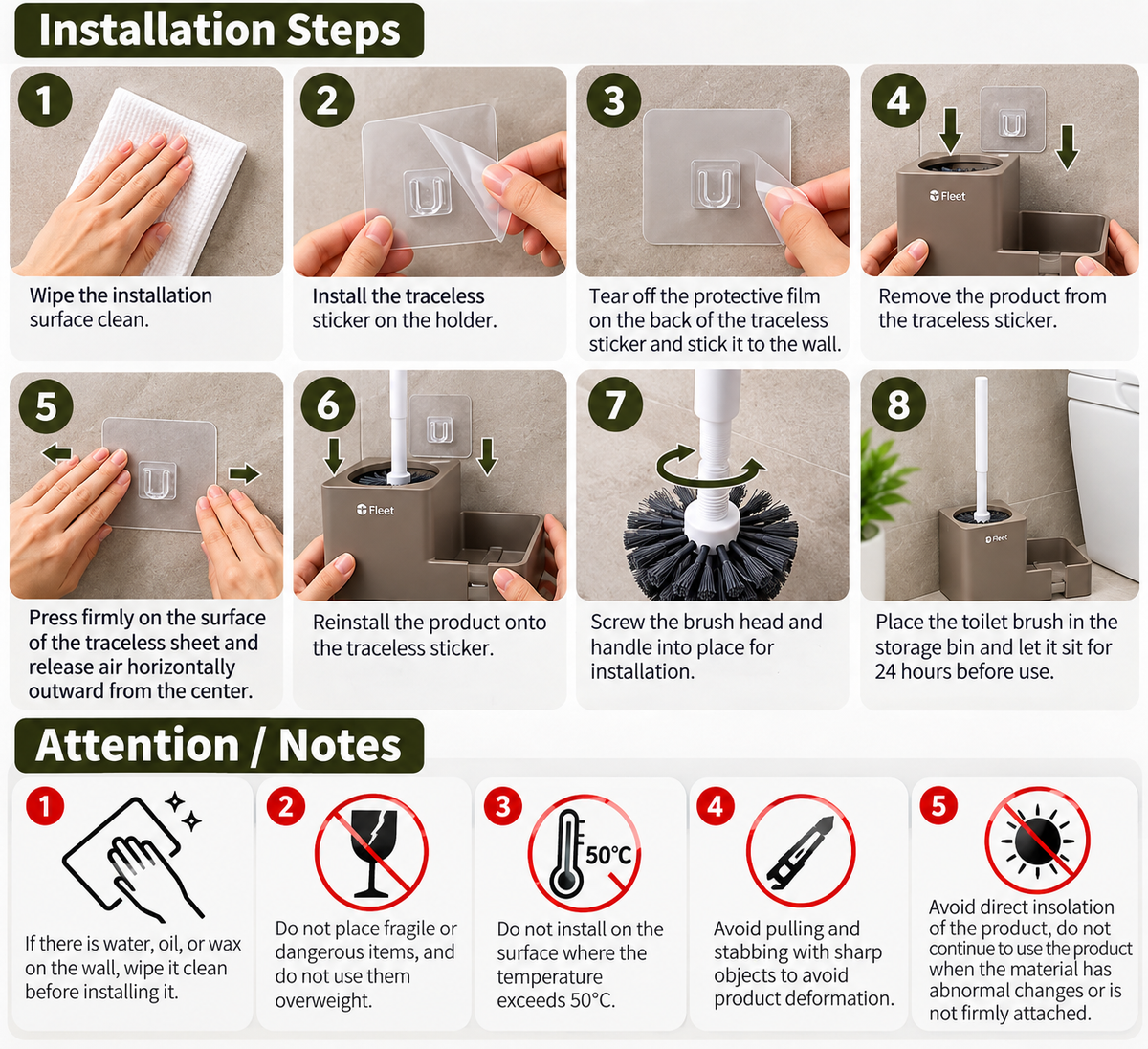 Installation Steps

1
Wipe the installation surface clean.

2
Install the traceless sticker on the holder.

3
Tear off the protective film on the back of the traceless sticker and stick it to the wall.

4
Fleet
Remove the product from the traceless sticker.

5
Press firmly on the surface of the traceless sheet and release air horizontally outward from the center.

6
Fleet
Reinstall the product onto the traceless sticker.

7
Screw the brush head and handle into place for installation.

8
Fleet
Place the toilet brush in the storage bin and let it sit for 24 hours before use.

Attention / Notes

1
If there is water, oil, or wax on the wall, wipe it clean before installing it.

2
Do not place fragile or dangerous items, and do not use them overweight.

3
50°C
Do not install on the surface where the temperature exceeds 50°C.

4
Avoid pulling and stabbing with sharp objects to avoid product deformation.

5
Avoid direct insolation of the product, do not continue to use the product when the material has abnormal changes or is not firmly attached.