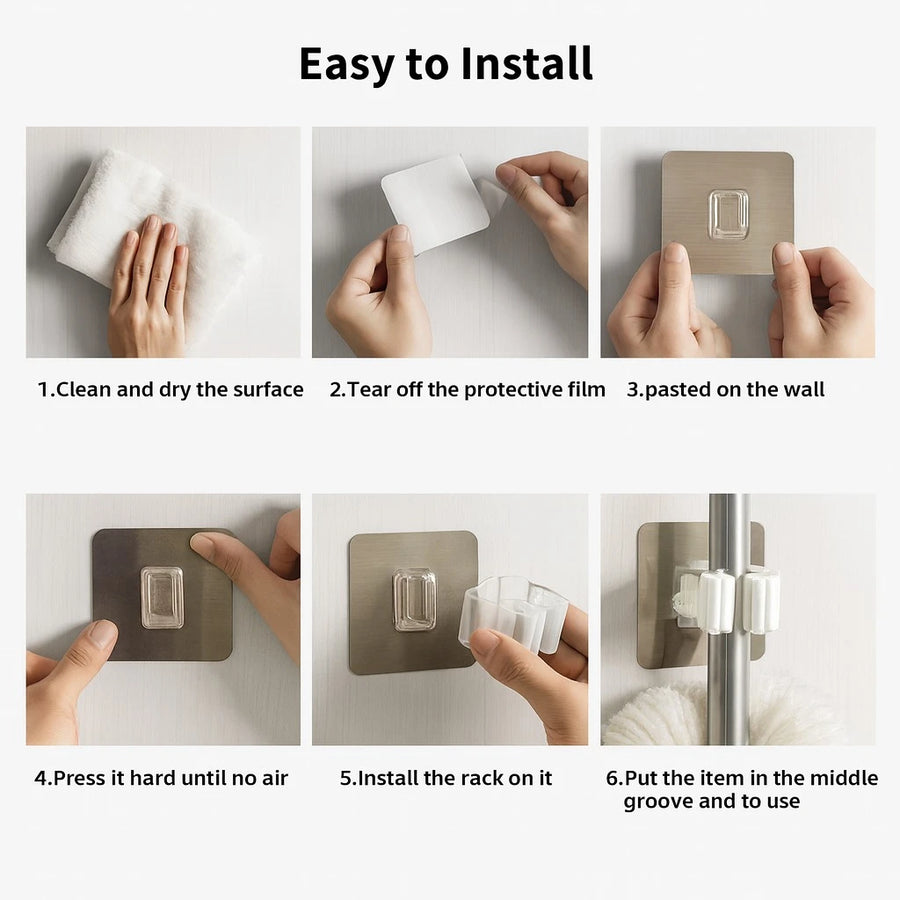 Easy to Install

1.Clean and dry the surface

2.Tear off the protective film

3.pasted on the wall

4.Press it hard until no air

5.Install the rack on it

6.Put the item in the middle groove and to use