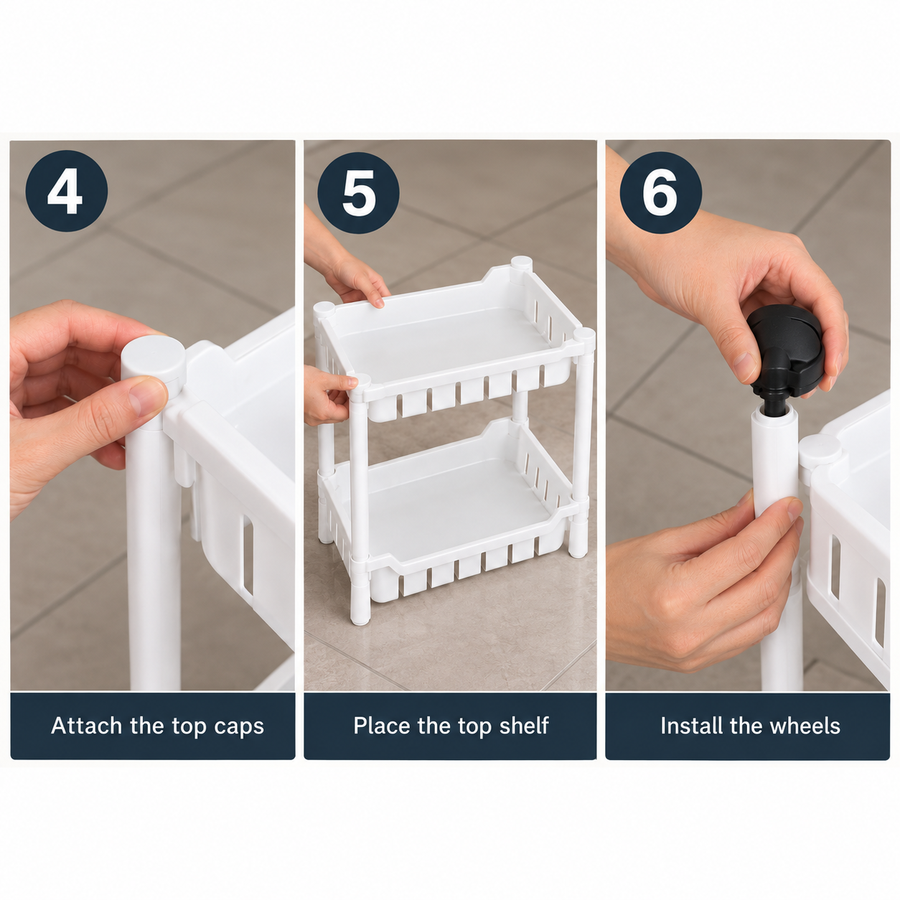 4

Attach the top caps

5

Place the top shelf

6

Install the wheels