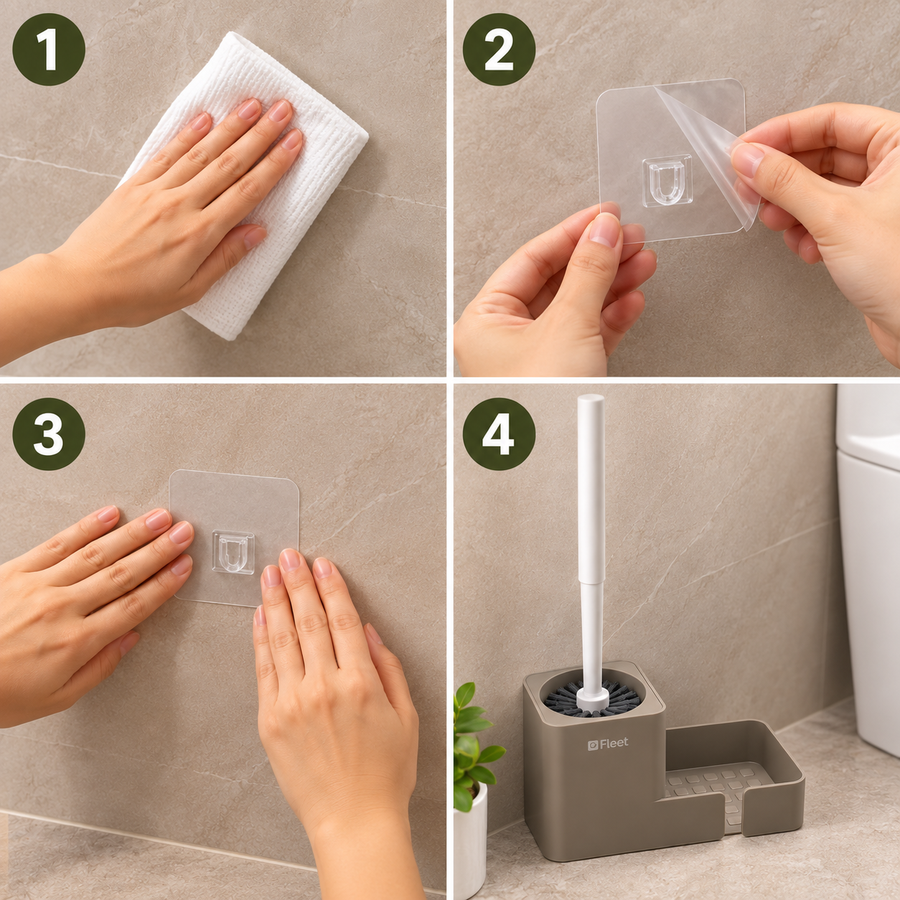 1

2

3

4

Fleet