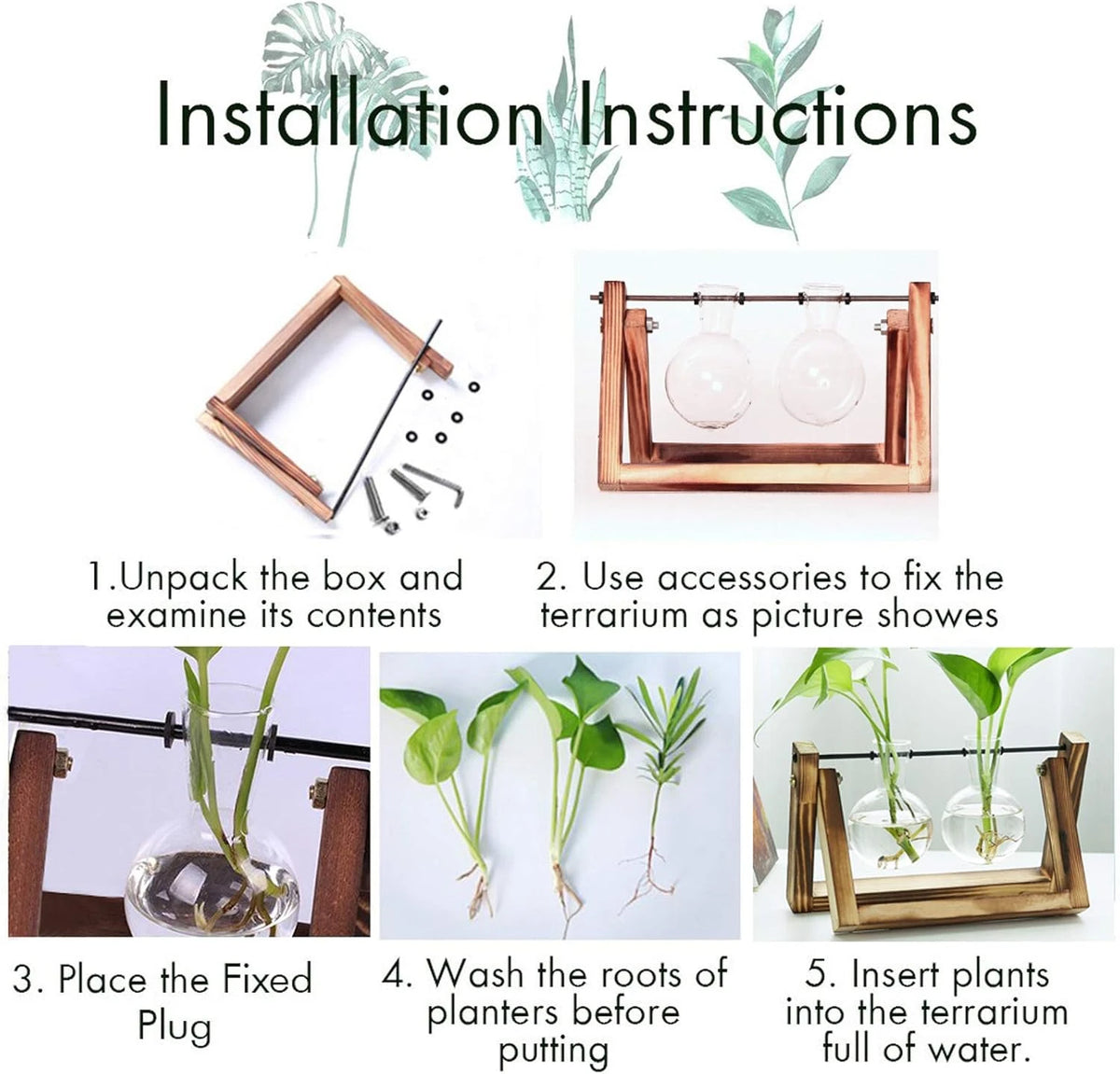 Installation Instructions

1.Unpack the box and examine its contents

2. Use accessories to fix the terrarium as picture showes

3. Place the Fixed Plug

4. Wash the roots of planters before putting

5. Insert plants into the terrarium full of water.