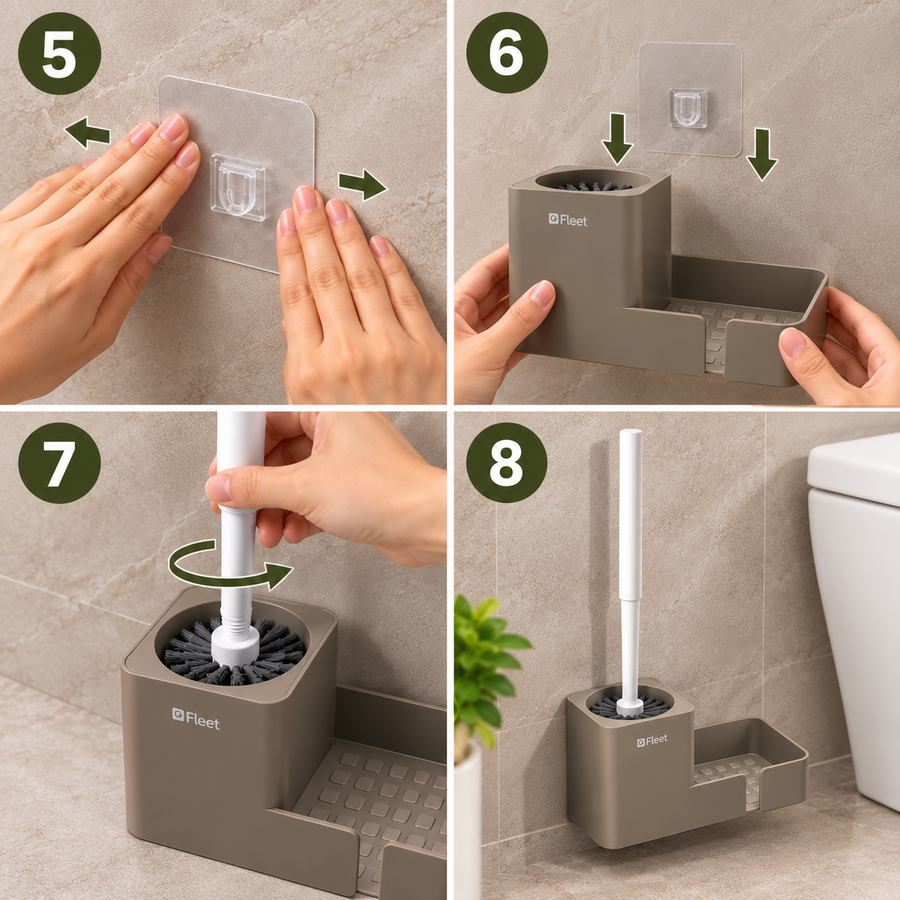 5

6

Fleet

7

Fleet

8

Fleet