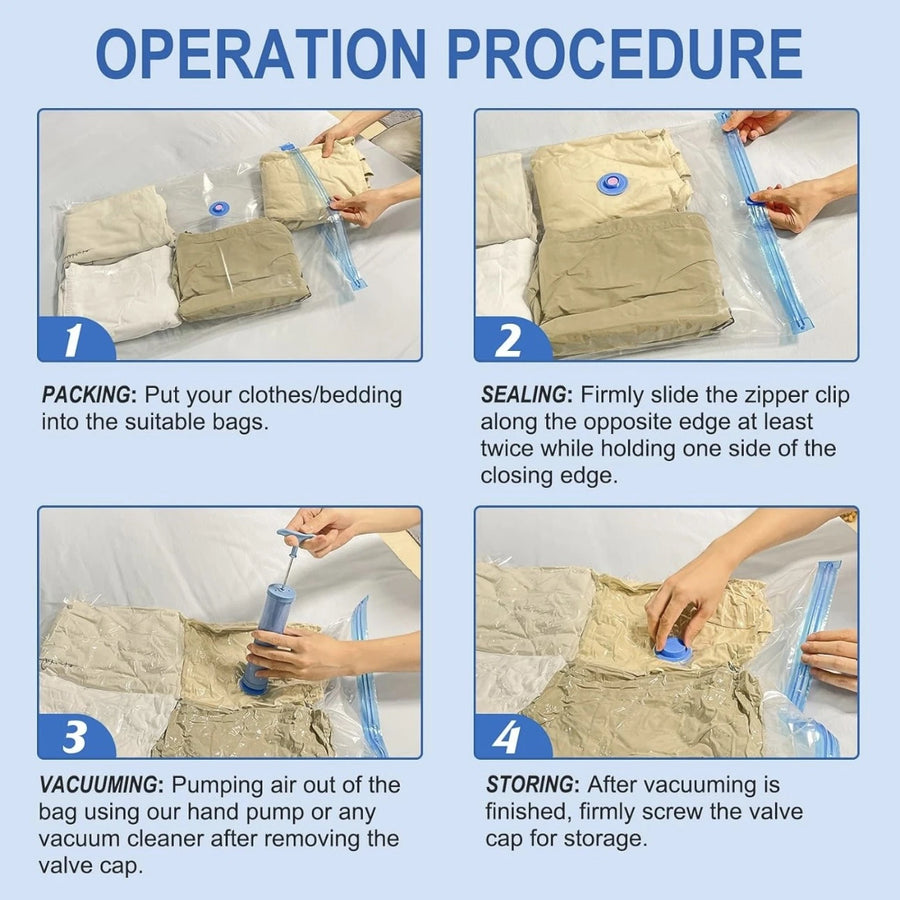 OPERATION PROCEDURE

1

PACKING: Put your clothes/bedding into the suitable bags.

2

SEALING: Firmly slide the zipper clip along the opposite edge at least twice while holding one side of the closing edge.

3

VACUUMING: Pumping air out of the bag using our hand pump or any vacuum cleaner after removing the valve cap.

4

STORING: After vacuuming is finished, firmly screw the valve cap for storage.