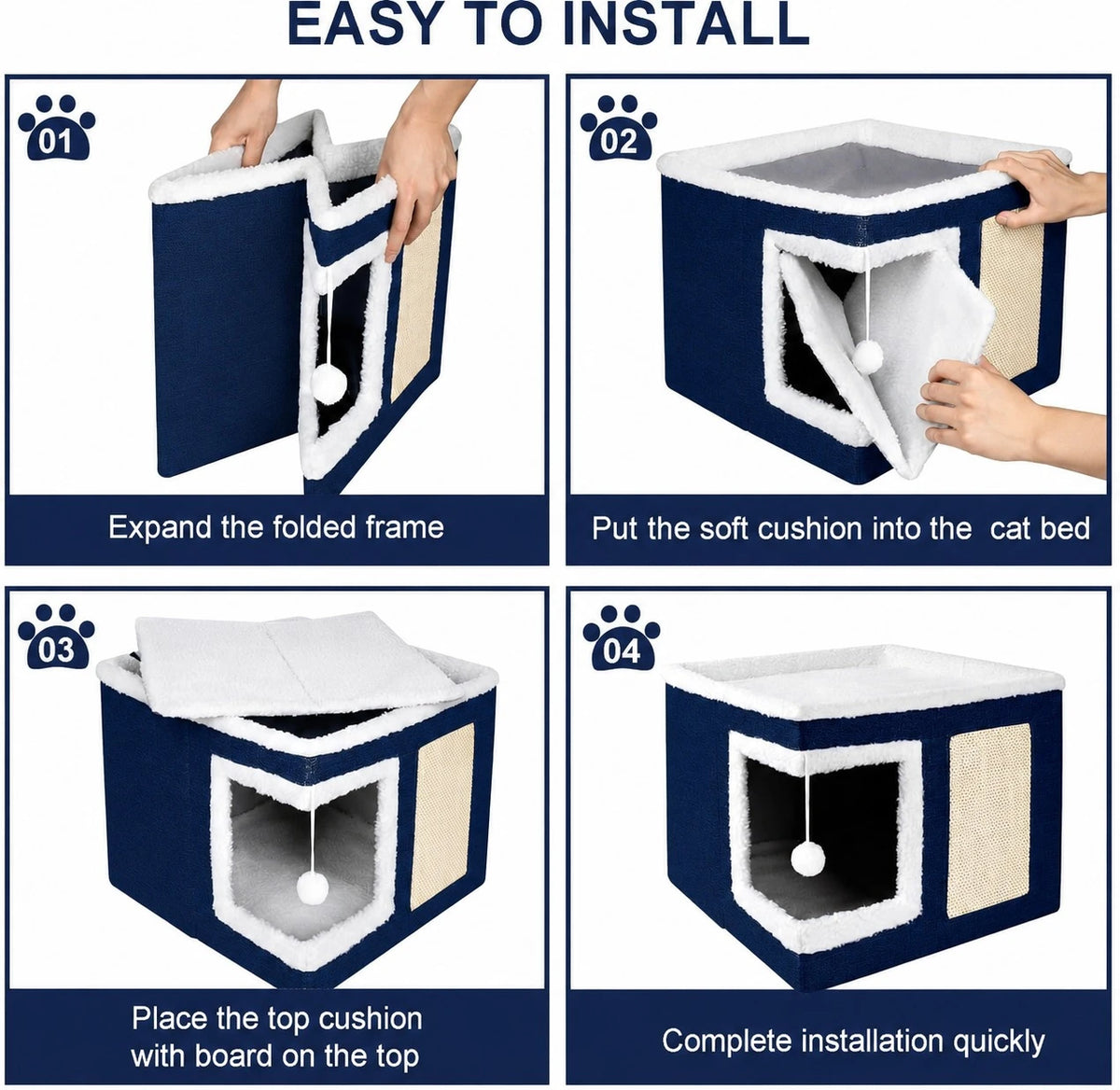 EASY TO INSTALL

01

Expand the folded frame

02

Put the soft cushion into the  cat bed

03

Place the top cushion with board on the top

04

Complete installation quickly