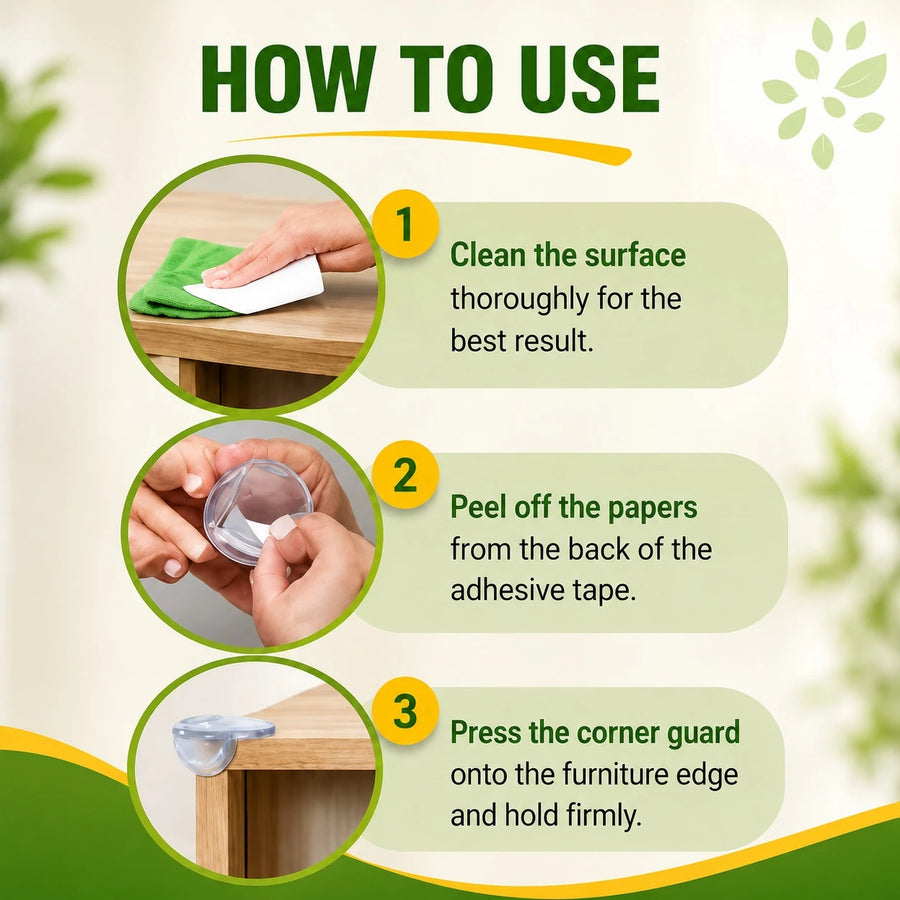 HOW TO USE

1
Clean the surface thoroughly for the best result.

2
Peel off the papers from the back of the adhesive tape.

3
Press the corner guard onto the furniture edge and hold firmly.