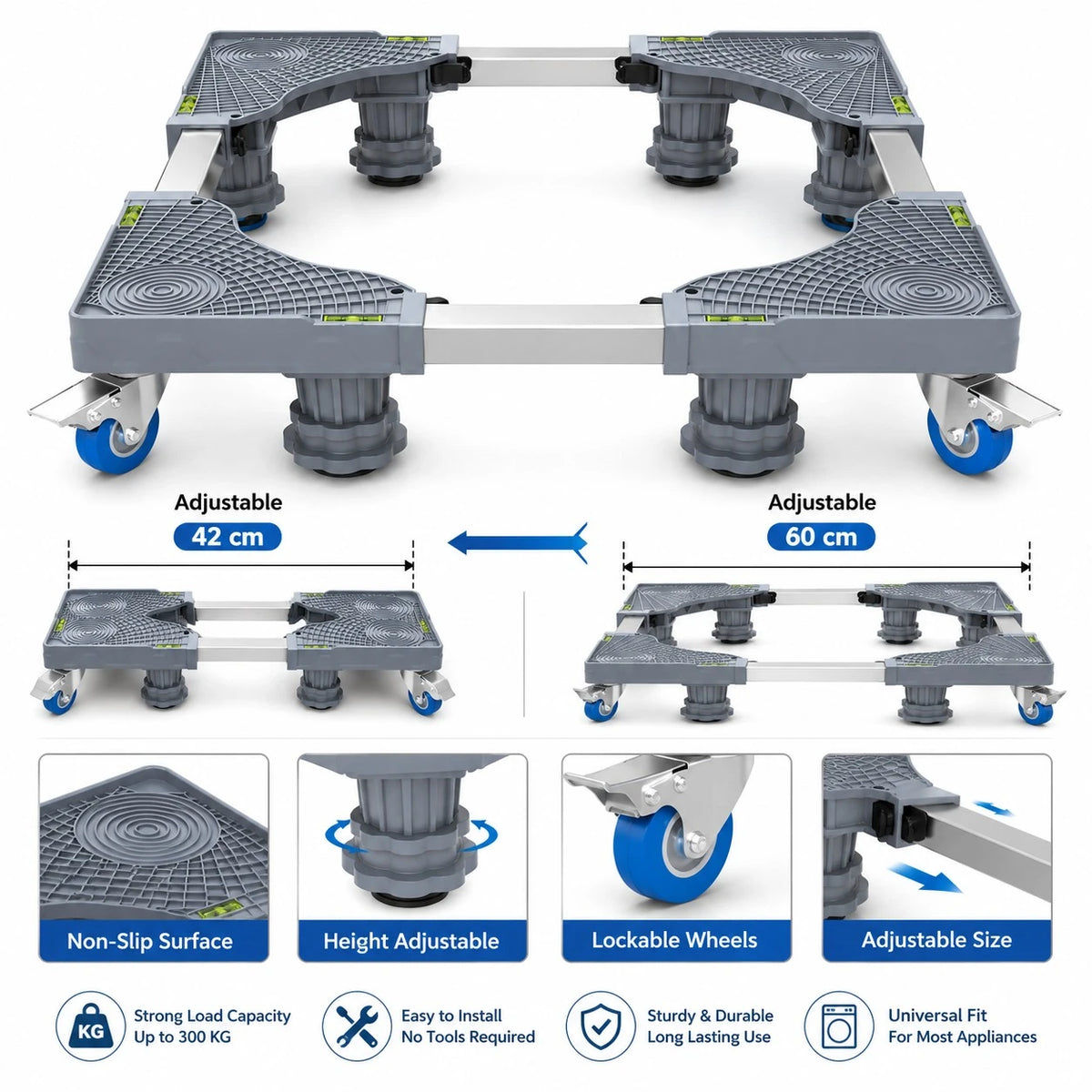 Adjustable
42 cm

Adjustable
60 cm

Non-Slip Surface

Height Adjustable

Lockable Wheels

Adjustable Size

KG

Strong Load Capacity
Up to 300 KG

Easy to Install
No Tools Required

Sturdy & Durable
Long Lasting Use

Universal Fit
For Most Appliances